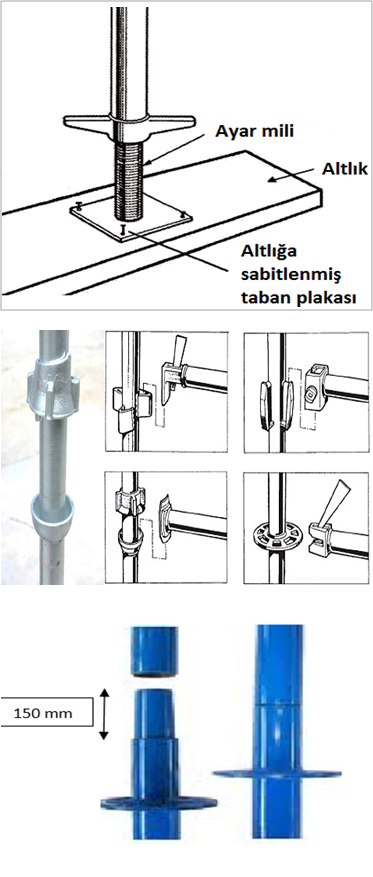 Ayar mili

Altlık

Altlığa sabitlenmiş taban plakası

150 mm