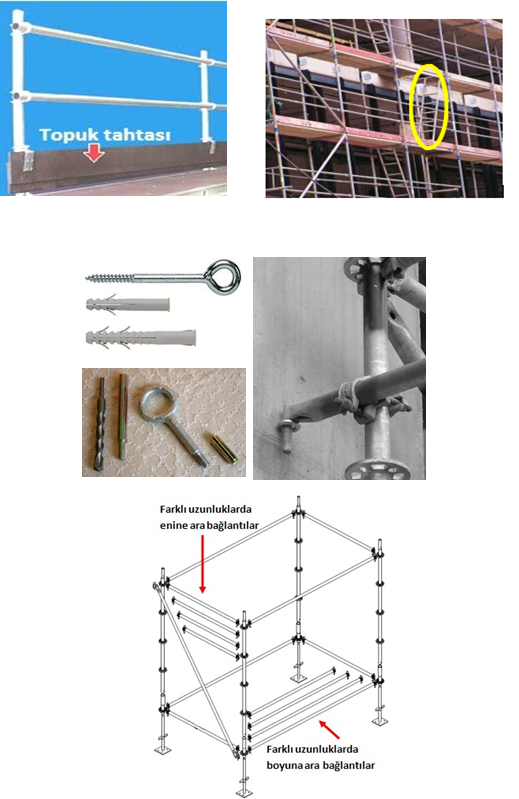 Topuk tahtası

Farklı uzunluklarda enine ara bağlantılar

Farklı uzunluklarda boyuna ara bağlantılar