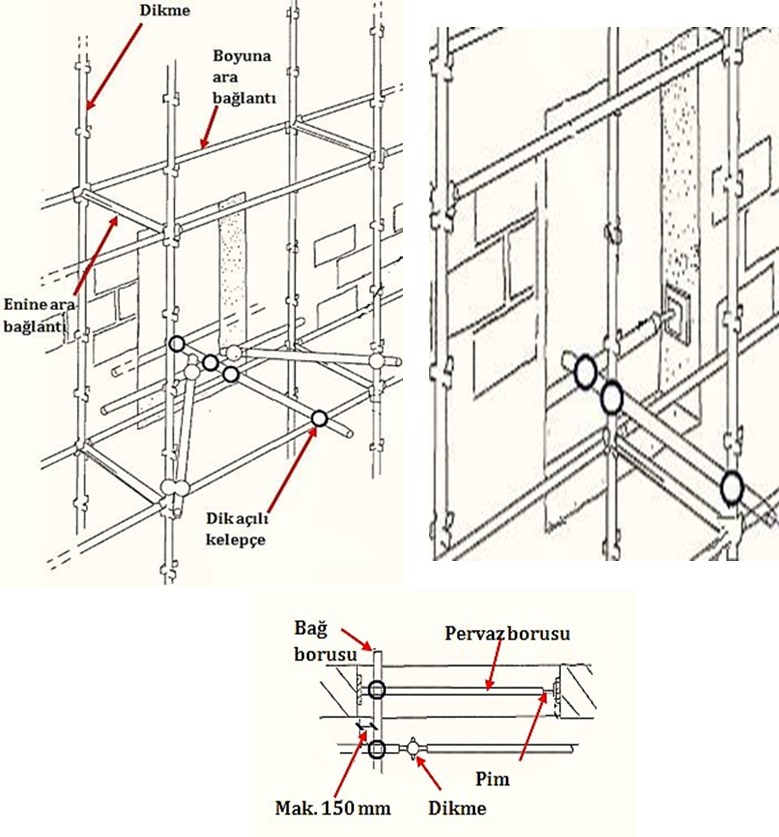 Dikme

Boyuna ara bağlantı

Enine ara bağlantı

Dik açılı kelepçe

Bağ borusu

Pervaz borusu

Pim

Mak. 150 mm

Dikme