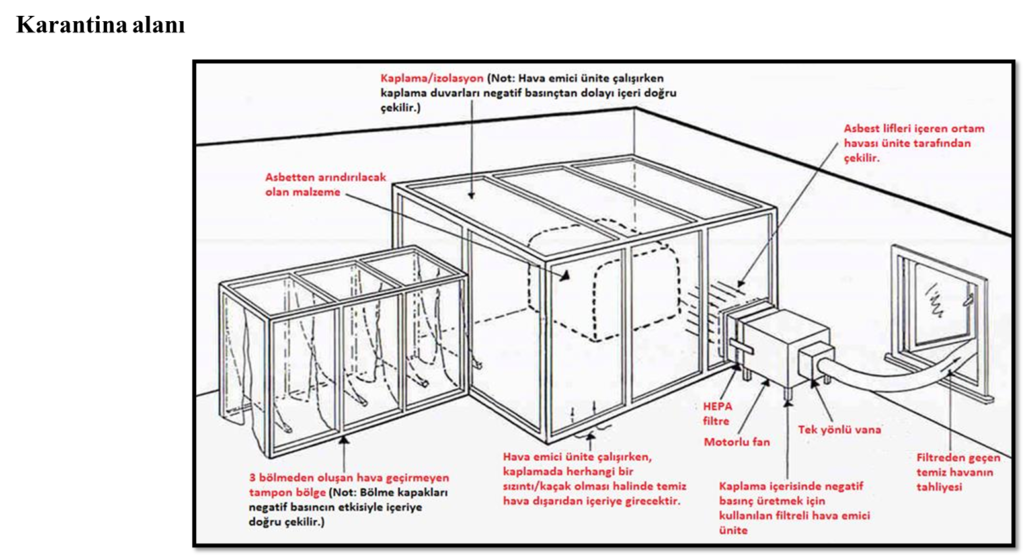 Karantina alanı

Kaplama/izolasyon (Not: Hava emici ünite çalışırken kaplama duvarları negatif basınçtan dolayı içeri doğru çekilir.)

Asbest lifleri içeren ortam havası ünite tarafından çekilir.

Asbetten arındırılacak olan malzeme

HEPA filtre

Motorlu fan

Tek yönlü vana

Filtreden geçen temiz havanın tahliyesi

3 bölmeden oluşan hava geçirmeyen tampon bölge (Not: Bölme kapakları negatif basıncın etkisiyle içeriye doğru çekilir.)

Hava emici ünite çalışırken, kaplamada herhangi bir sızıntı/kaçak olması halinde temiz hava dışarıdan içeriye girecektir.

Kaplama içerisinde negatif basınç üretmek için kullanılan filtreli hava emici ünite