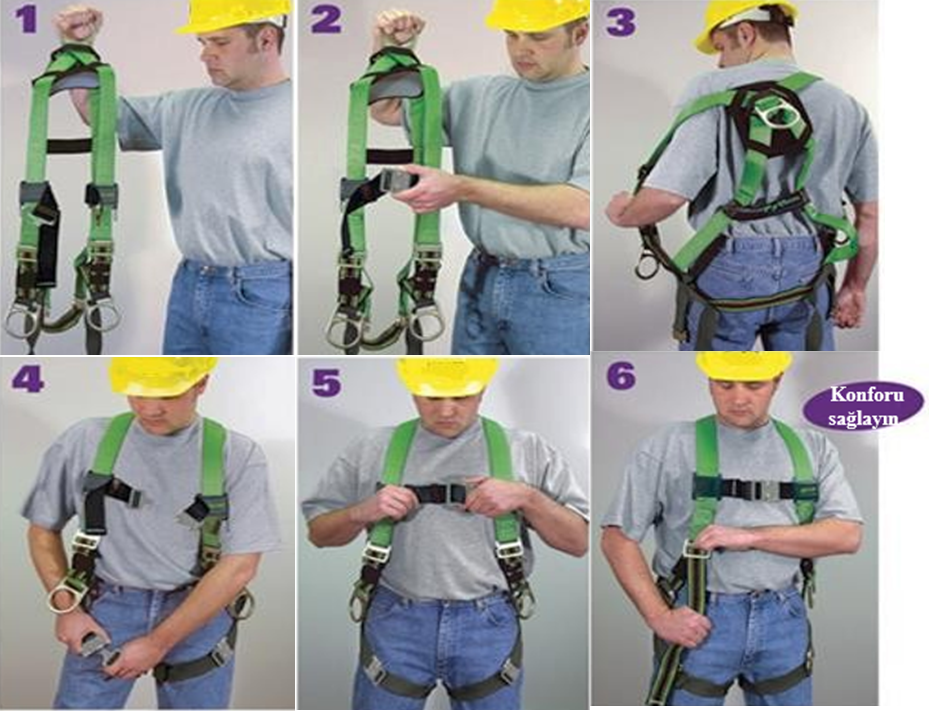 1

2

3

4

5

6

Konforu sağlayın